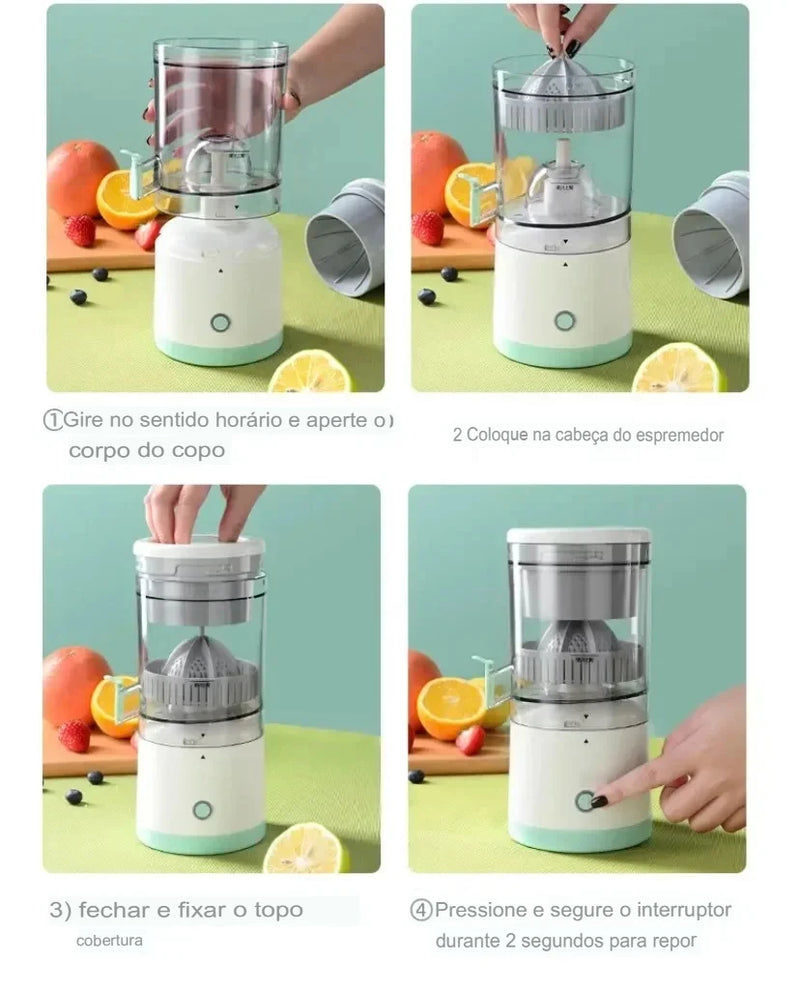 ①Gire no sentido horário e aperte o
corpo do copo

2 Coloque na cabeça do espremedor

3) fechar e fixar o topo
cobertura

④Pressione e segure o interruptor
durante 2 segundos para repor