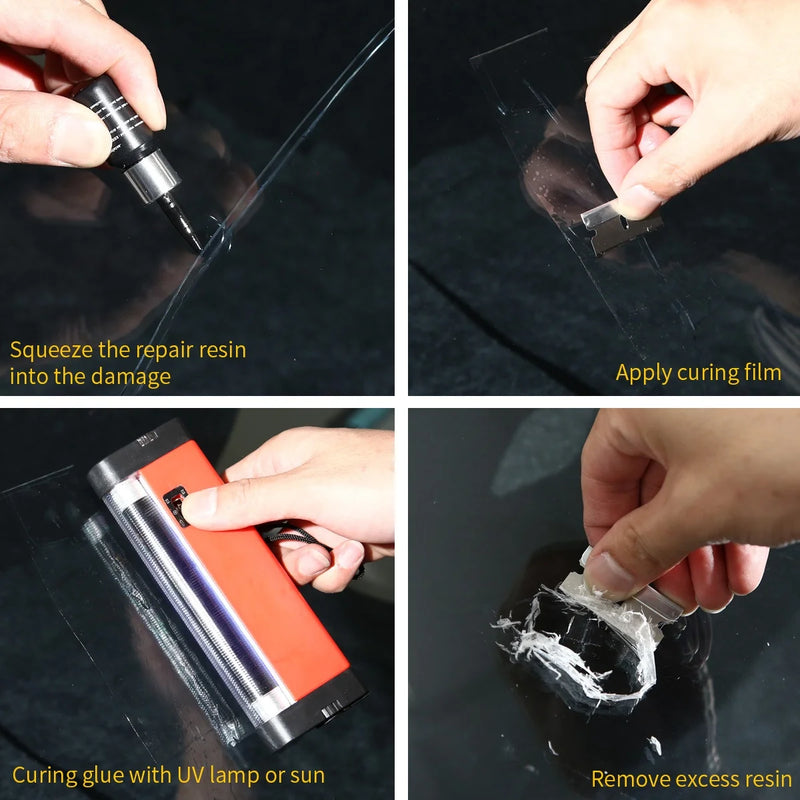 Squeeze the repair resin into the damage

Apply curing film

Curing glue with UV lamp or sun

Remove excess resin